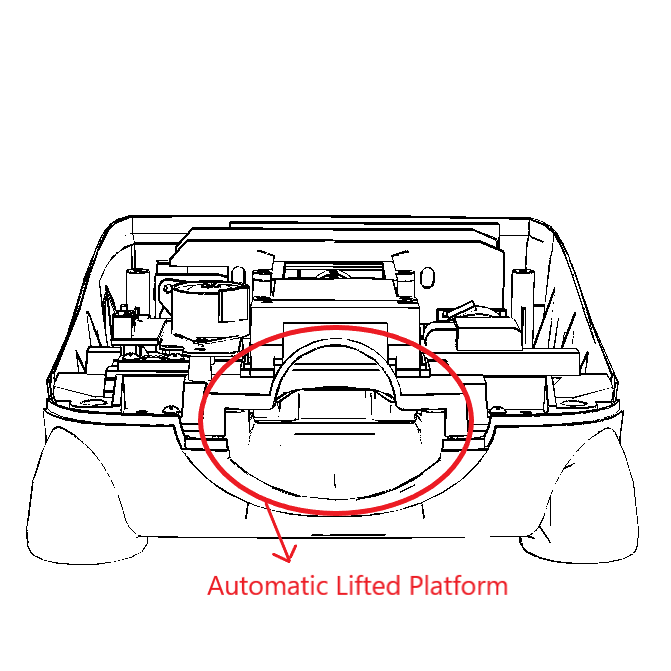 Automatic Lifted Platform